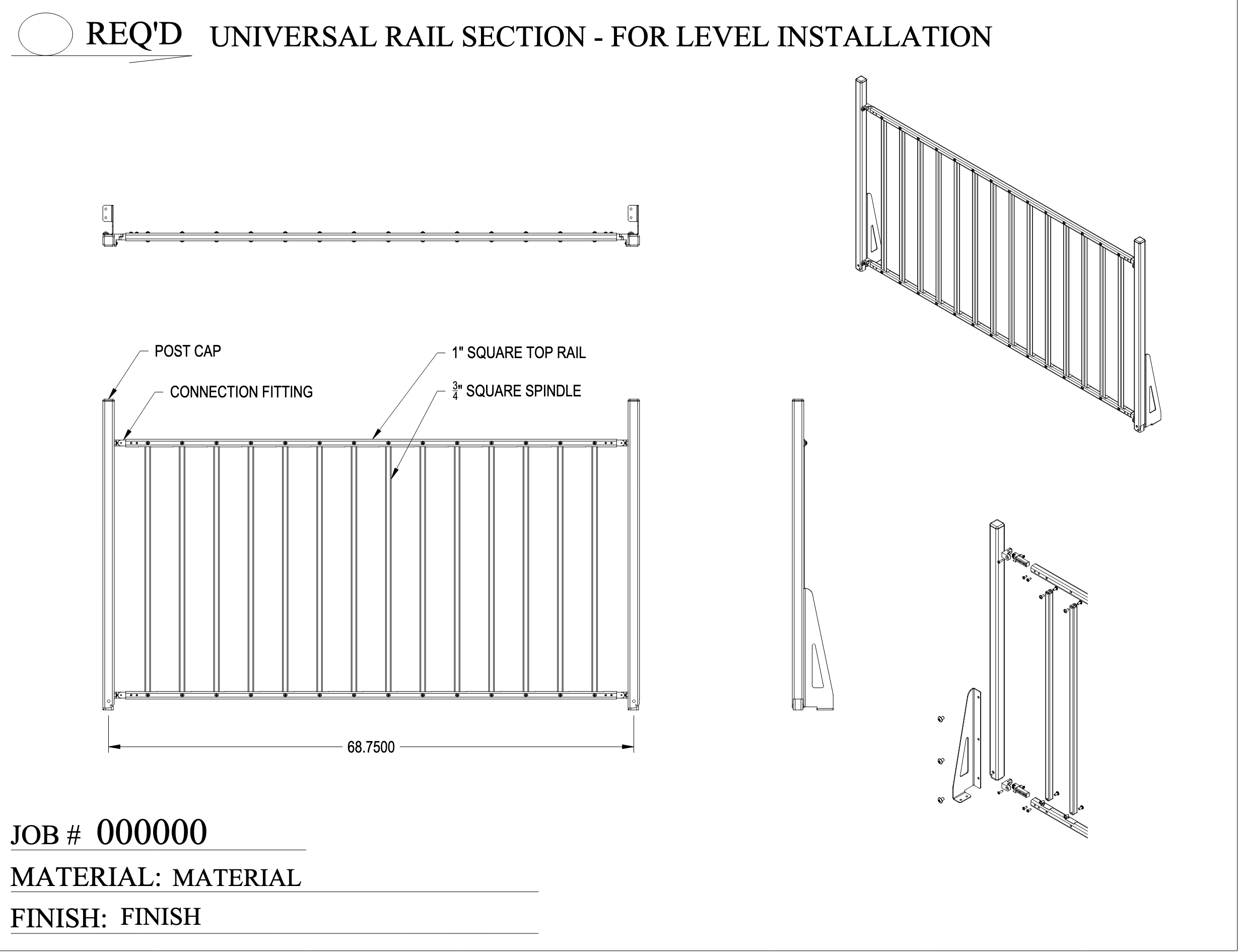 REQ'D UNIVERSAL RAIL SECTION - FOR LEVEL INSTALLATION

POST CAP

CONNECTION FITTING

1" SQUARE TOP RAIL

$\frac{3}{4}$" SQUARE SPINDLE

68.7500

JOB # 000000

MATERIAL: MATERIAL

FINISH: FINISH